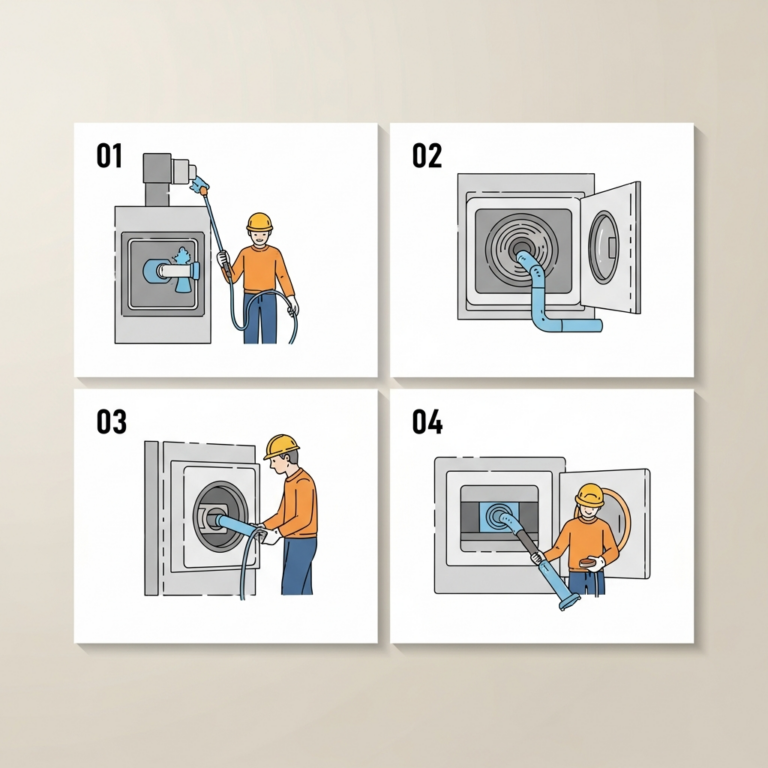 01

02

03

04